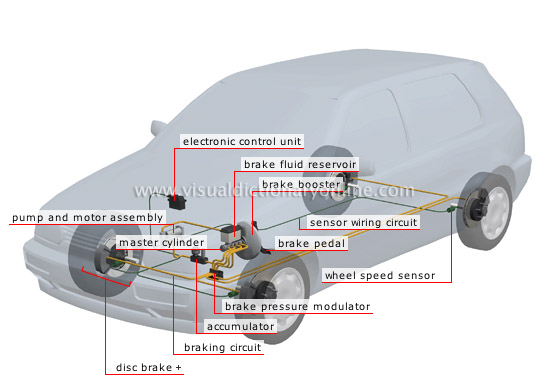 electronic control unit

brake fluid reservoir

brake booster

www.visualdictionaryonline.com

pump and motor assembly

sensor wiring circuit

master cylinder

brake pedal

wheel speed sensor

brake pressure modulator

accumulator

braking circuit

disc brake +