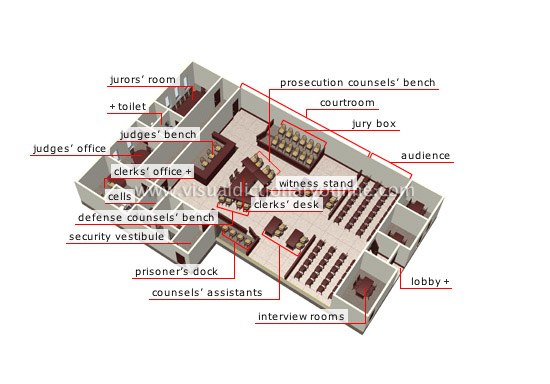 jurors' room
+ toilet
judges' bench
judges' office
clerks' office +
cells
defense counsels' bench
security vestibule
prisoner's dock
counsels' assistants
interview rooms
prosecution counsels' bench
courtroom
jury box
audience
witness stand
clerks' desk
lobby +
www.visualdictionaryonline.com